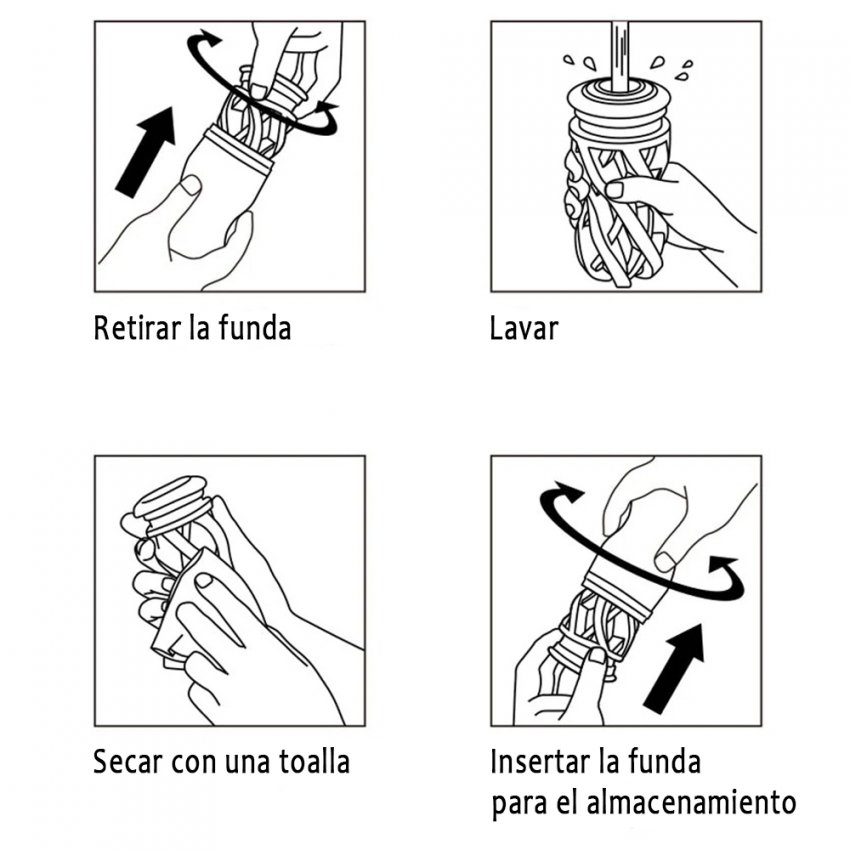 Retirar la funda

Lavar

Secar con una toalla

Insertar la funda para el almacenamiento