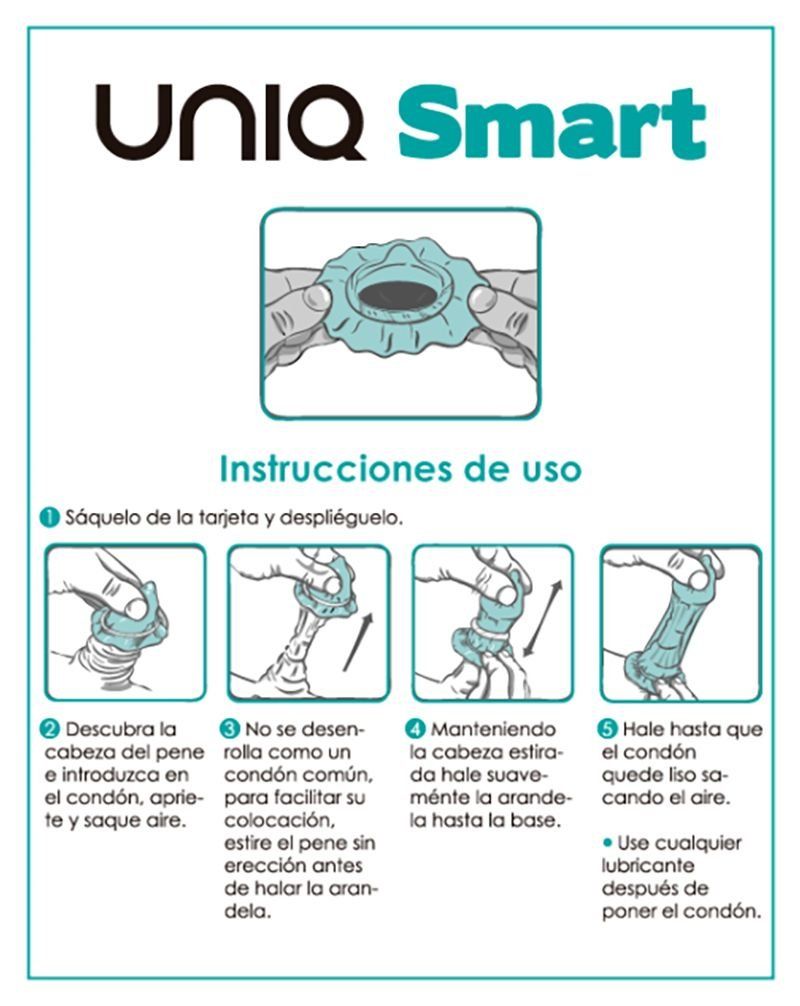 UNIQ Smart

Instrucciones de uso

1 Sáquelo de la tarjeta y despliéguelo.

2 Descubra la cabeza del pene e introduzca en el condón, apriete y saque aire.

3 No se desenrolla como un condón común, para facilitar su colocación, estire el pene sin erección antes de halar la arandela.

4 Manteniendo la cabeza estirada hale suaveménte la arandela hasta la base.

5 Hale hasta que el condón quede liso sacando el aire.

• Use cualquier lubricante después de poner el condón.