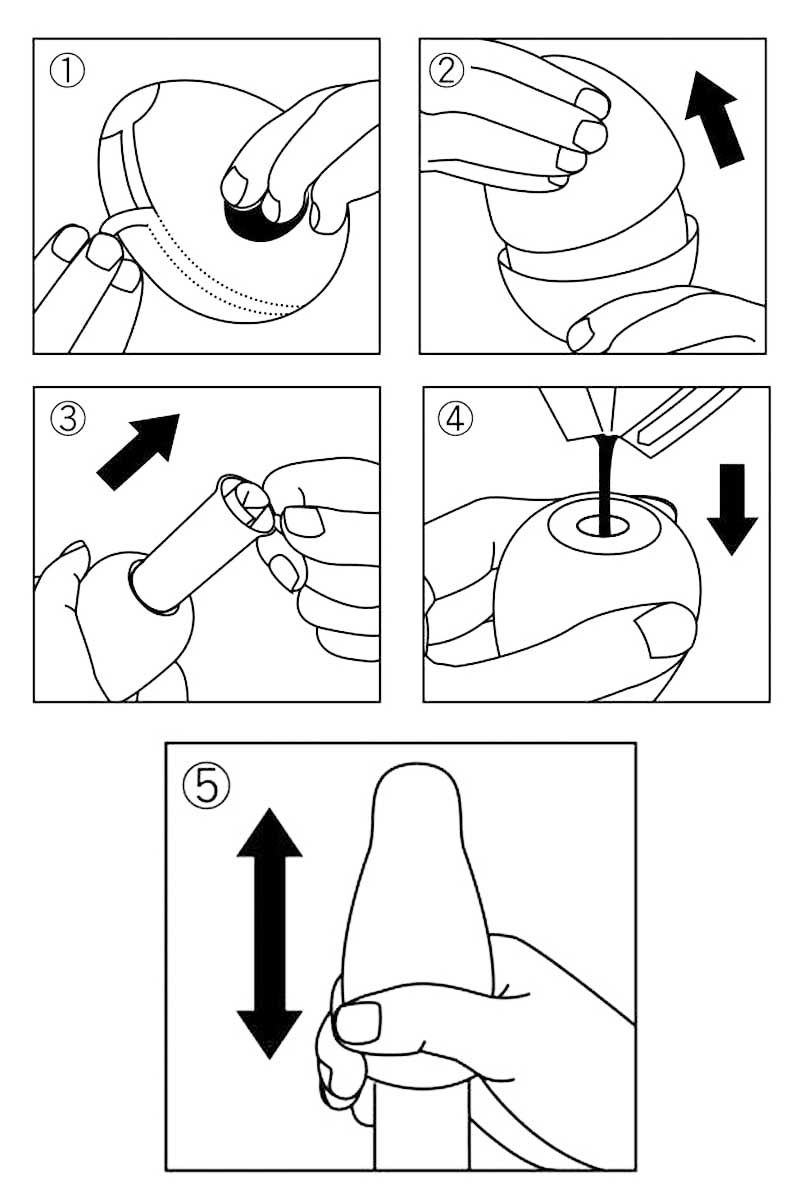 ①

②

③

④

⑤