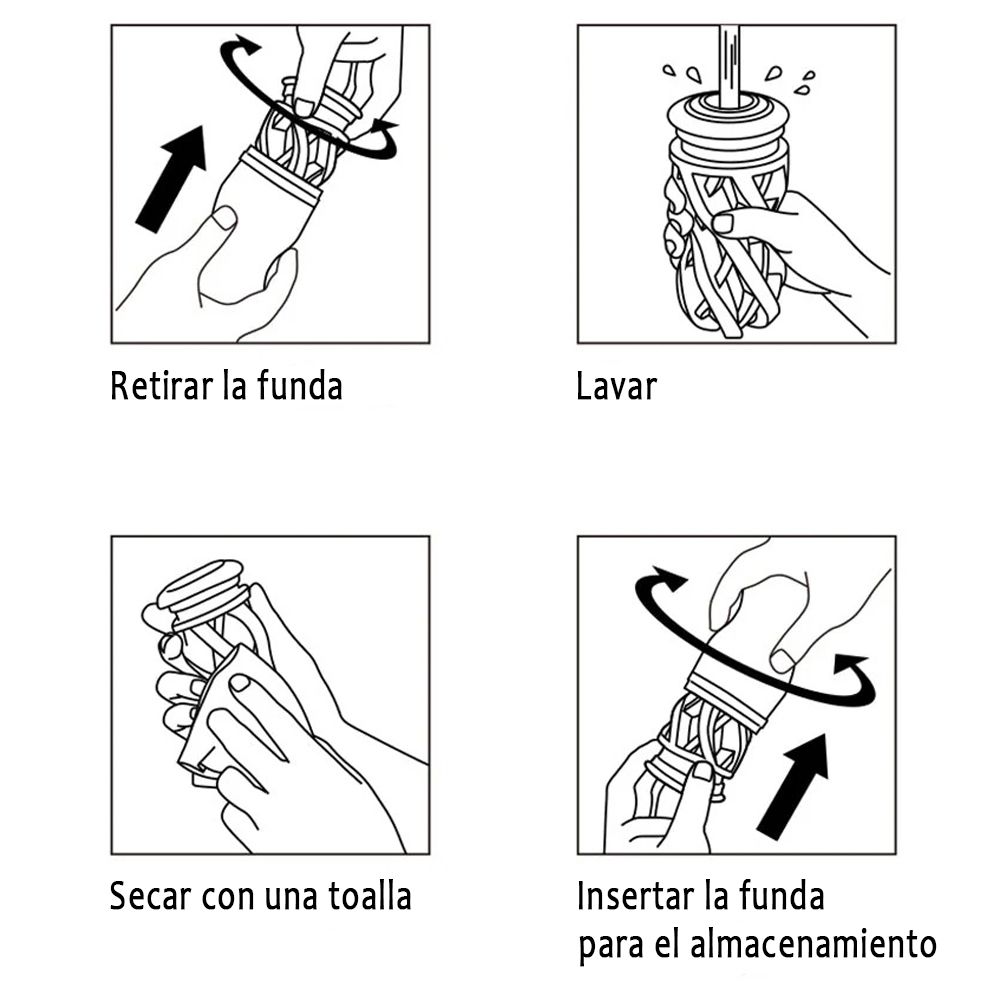 Retirar la funda

Lavar

Secar con una toalla

Insertar la funda para el almacenamiento