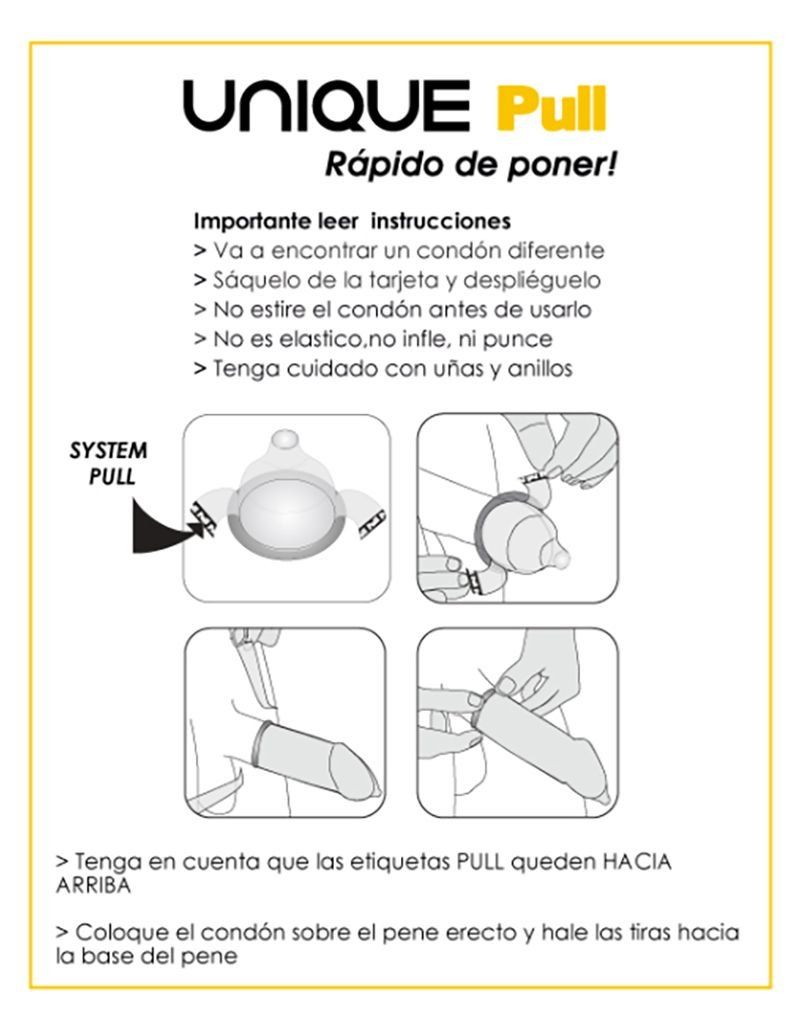 UNIQUE Pull
Rápido de poner!

Importante leer instrucciones
> Va a encontrar un condón diferente
> Sáquelo de la tarjeta y despliéguelo
> No estire el condón antes de usarlo
> No es elastico,no infle, ni punce
> Tenga cuidado con uñas y anillos

SYSTEM PULL

> Tenga en cuenta que las etiquetas PULL queden HACIA ARRIBA

> Coloque el condón sobre el pene erecto y hale las tiras hacia la base del pene