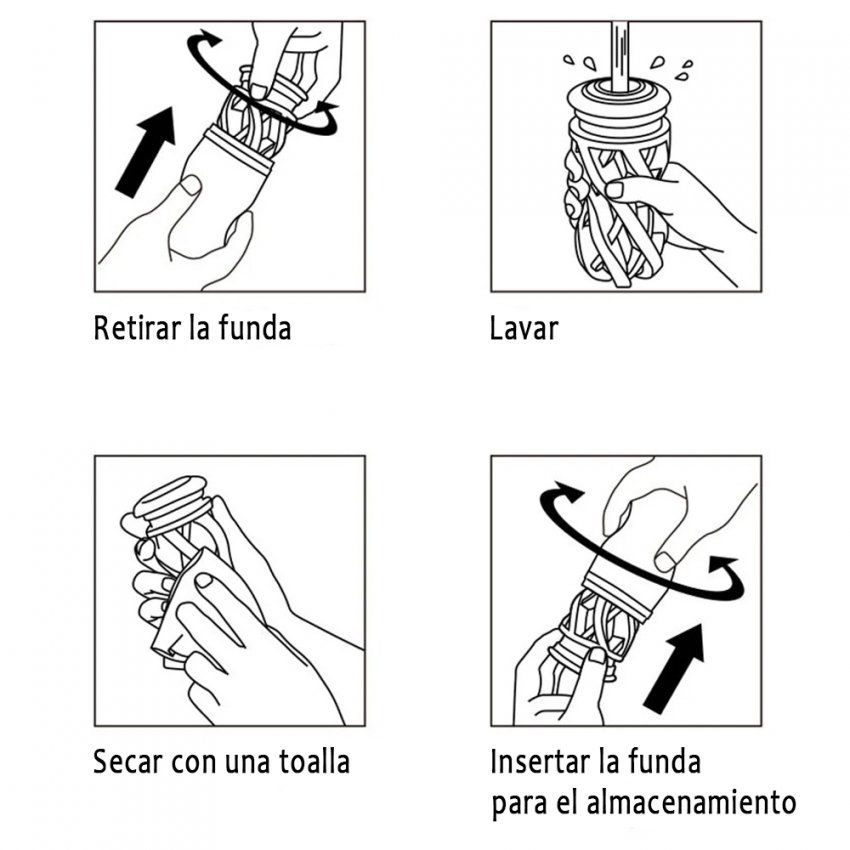 Retirar la funda

Lavar

Secar con una toalla

Insertar la funda para el almacenamiento